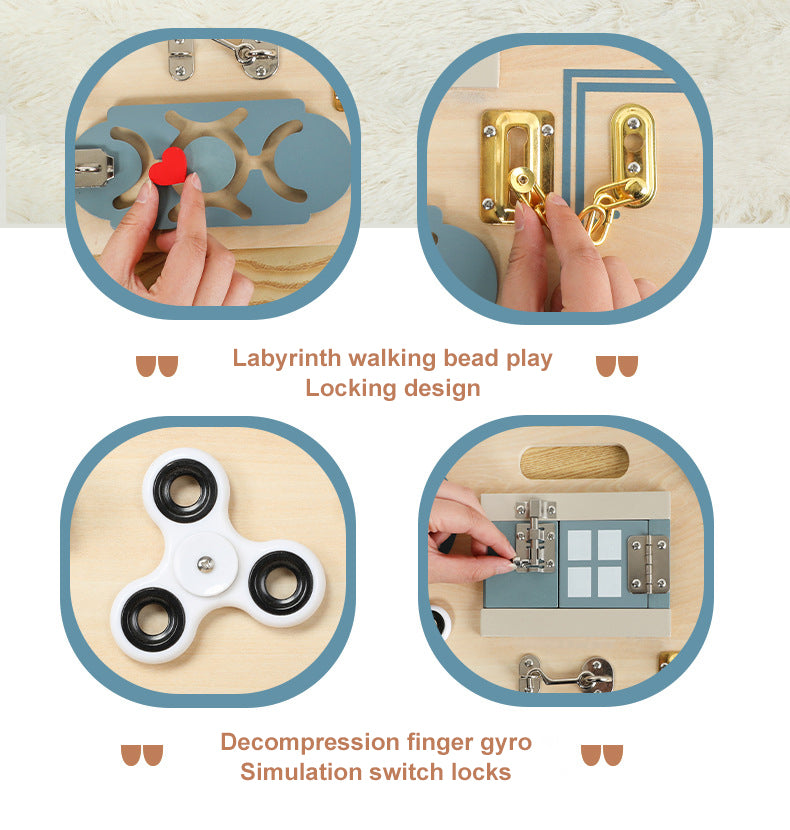 Labyrinth walking bead play
Locking design

Decompression finger gyro
Simulation switch locks